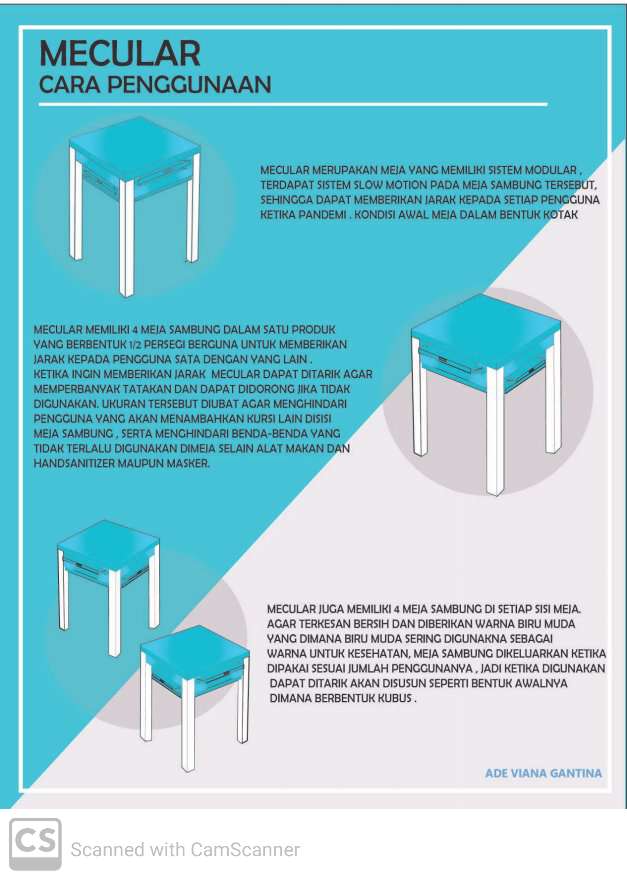 MECULAR
CARA PENGGUNAAN

MECULAR MERUPAKAN MEJA YANG MEMILIKI SISTEM MODULAR . TERDAPAT SISTEM SLOW MOTION PADA MEJA SAMBUNG TERSEBUT, SEHINGGA DAPAT MEMBERIKAN JARAK KEPADA SETIAP PENGGUNA KETIKA PANDEMI . KONDISI AWAL MEJA DALAM BENTUK KOTAK

MECULAR MEMILIKI 4 MEJA SAMBUNG DALAM SATU PRODUK YANG BERBENTUK 1/2 PERSEGI BERGUNA UNTUK MEMBERIKAN JARAK KEPADA PENGGUNA SATA DENGAN YANG LAIN . KETIKA INGIN MEMBERIKAN JARAK MECULAR DAPAT DITARIK AGAR MEMPERBANYAK TATAKAN DAN DAPAT DIDORONG JIKA TIDAK DIGUNAKAN. UKURAN TERSEBUT DIUBAT AGAR MENGHINDARI PENGGUNA YANG AKAN MENAMBAHKAN KURSI LAIN DISISI MEJA SAMBUNG , SERTA MENGHINDARI BENDA-BENDA YANG TIDAK TERLALU DIGUNAKAN DIMEJA SELAIN ALAT MAKAN DAN HANDSANITIZER MAUPUN MASKER.

MECULAR JUGA MEMILIKI 4 MEJA SAMBUNG DI SETIAP SISI MEJA. AGAR TERKESAN BERSIH DAN DIBERIKAN WARNA BIRU MUDA YANG DIMANA BIRU MUDA SERING DIGUNAKNA SEBAGAI WARNA UNTUK KESEHATAN, MEJA SAMBUNG DIKELUARKAN KETIKA DIPAKAI SESUAI JUMLAH PENGGUNANYA , JADI KETIKA DIGUNAKAN DAPAT DITARIK AKAN DISUSUN SEPERTI BENTUK AWALNYA DIMANA BERBENTUK KUBUS .

ADE VIANA GANTINA

CS Scanned with CamScanner