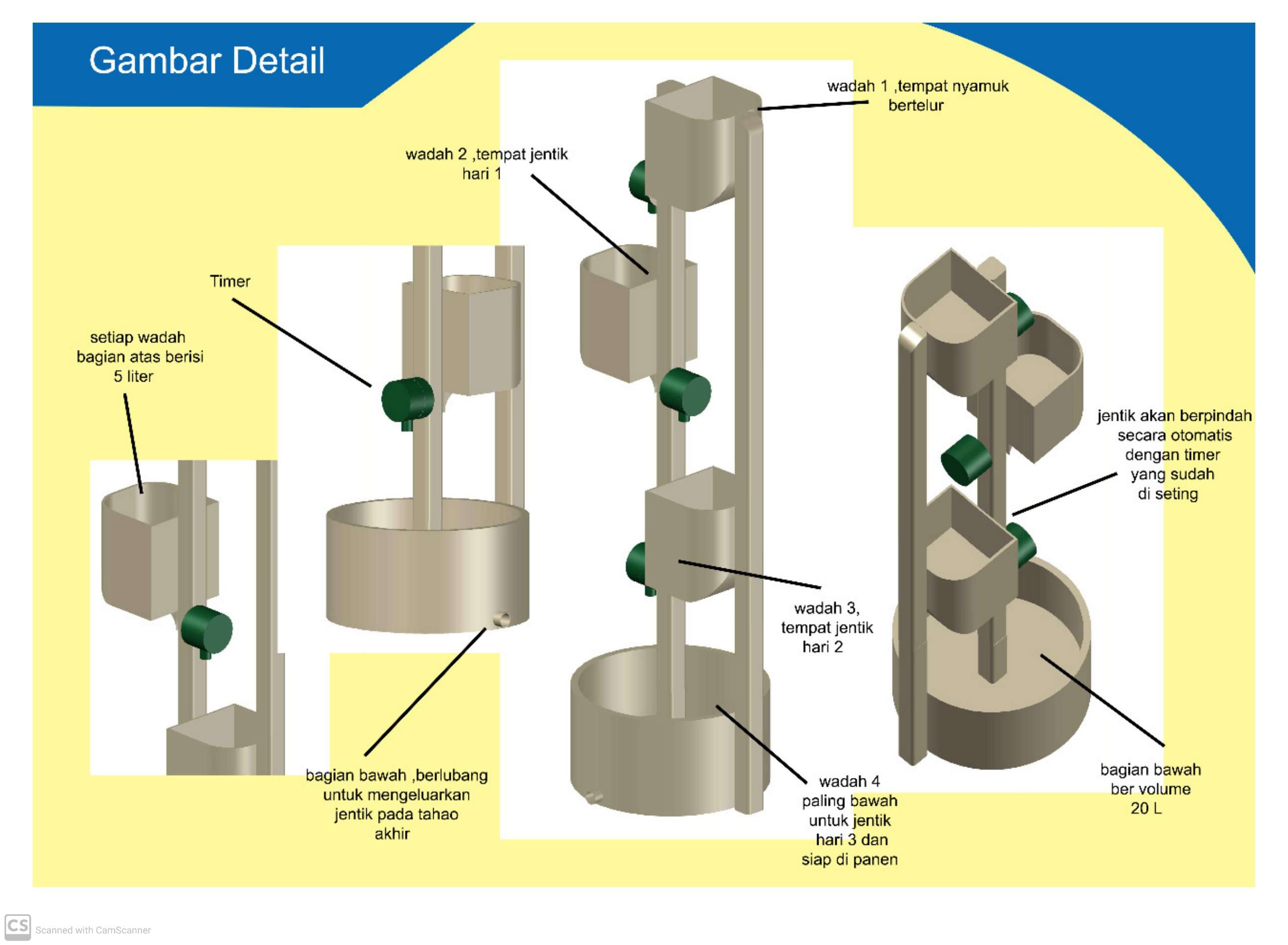 Gambar Detail

wadah 1 ,tempat nyamuk bertelur

wadah 2 ,tempat jentik hari 1

Timer

setiap wadah bagian atas berisi 5 liter

jentik akan berpindah secara otomatis dengan timer yang sudah di seting

wadah 3, tempat jentik hari 2

bagian bawah ,berlubang untuk mengeluarkan jentik pada tahao akhir

wadah 4 paling bawah untuk jentik hari 3 dan siap di panen

bagian bawah ber volume 20 L

CS Scanned with CamScanner