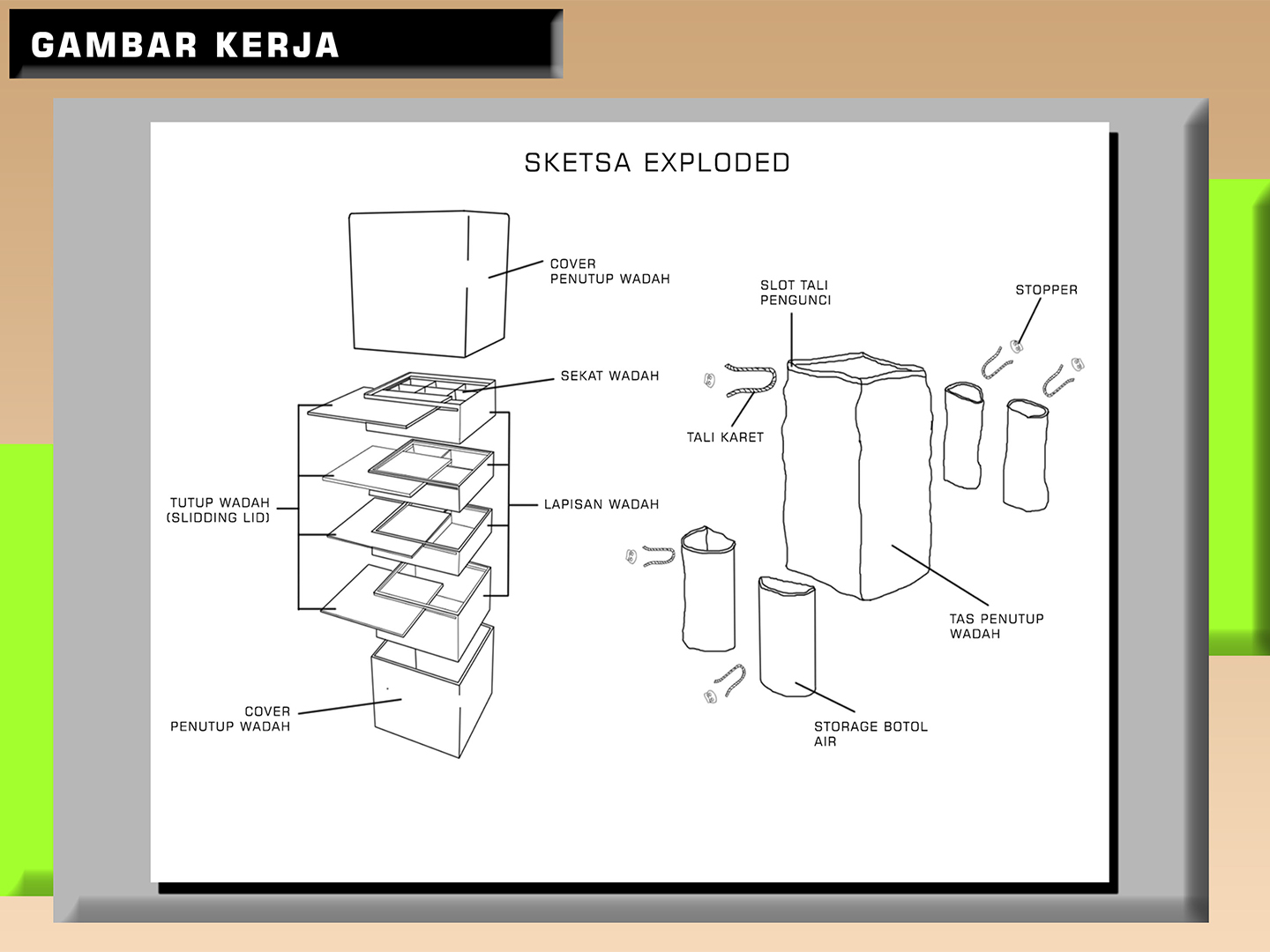 GAMBAR KERJA

SKETSA EXPLODED

COVER PENUTUP WADAH

SEKAT WADAH

TUTUP WADAH (SLIDDING LID)

LAPISAN WADAH

COVER PENUTUP WADAH

SLOT TALI PENGUNCI

STOPPER

TALI KARET

TAS PENUTUP WADAH

STORAGE BOTOL AIR